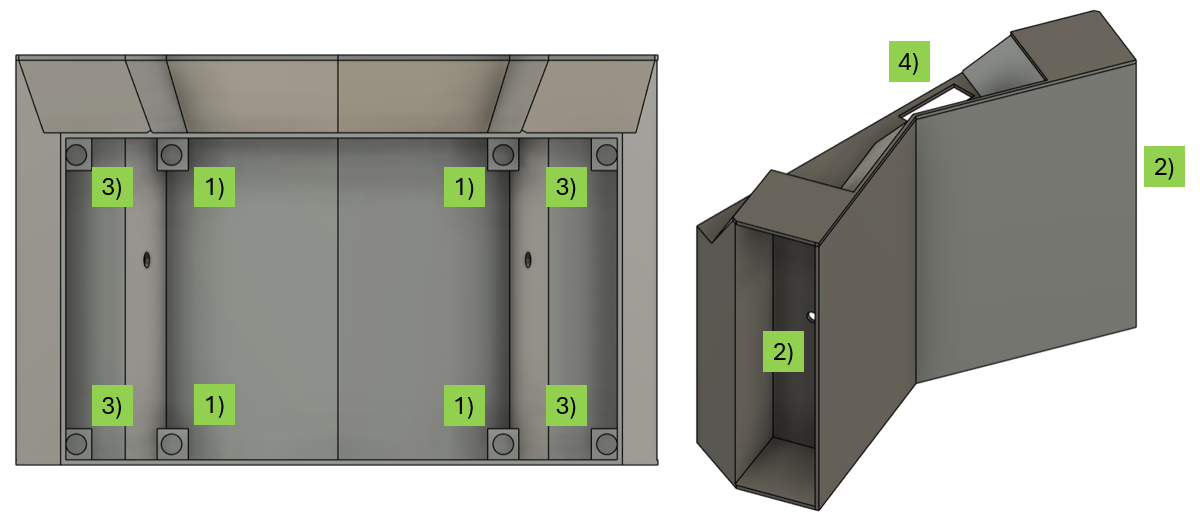 3) 1) 1) 3)

3) 1) 1) 3)

4)

2)

2)